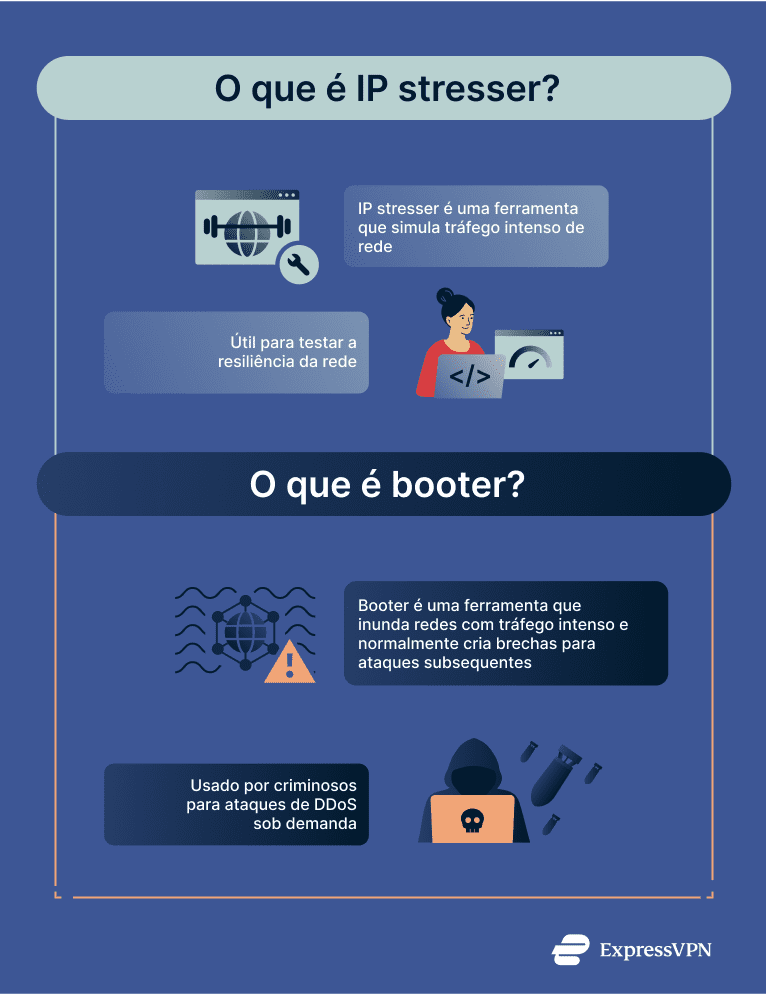 O que é IP stresser?

IP stresser é uma ferramenta que simula tráfego intenso de rede

Útil para testar a resiliência da rede

</>

O que é booter?

Booter é uma ferramenta que inunda redes com tráfego intenso e normalmente cria brechas para ataques subsequentes

Usado por criminosos para ataques de DDoS sob demanda

ExpressVPN