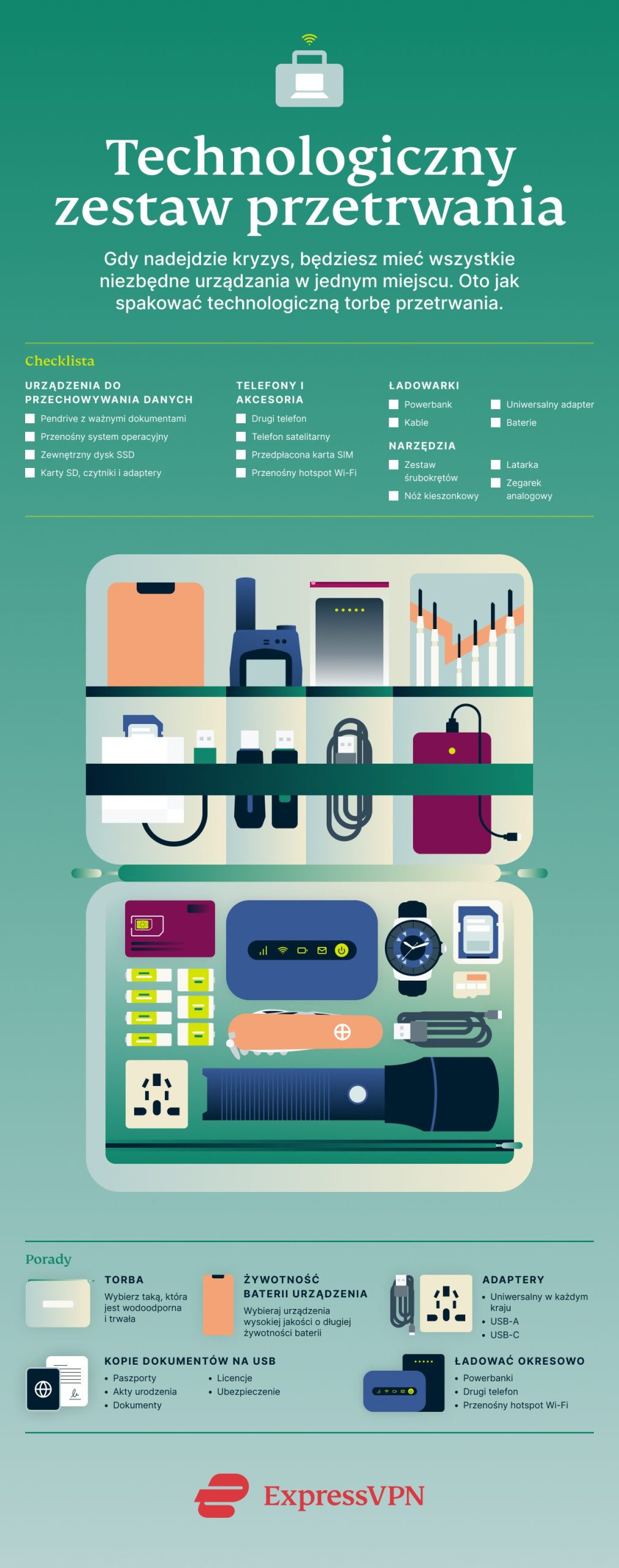 Technologiczny zestaw przetrwania

Gdy nadejdzie kryzys, będziesz mieć wszystkie niezbędne urządzania w jednym miejscu. Oto jak spakować technologiczną torbę przetrwania.

Checklista

URZĄDZENIA DO PRZECHOWYWANIA DANYCH
Pendrive z ważnymi dokumentami
Przenośny system operacyjny
Zewnętrzny dysk SSD
Karty SD, czytniki i adaptery

TELEFONY I AKCESORIA
Drugi telefon
Telefon satelitarny
Przedpłacona karta SIM
Przenośny hotspot Wi-Fi

ŁADOWARKI
Powerbank
Kable
Uniwersalny adapter
Baterie

NARZĘDZIA
Zestaw śrubokrętów
Nóż kieszonkowy
Latarka
Zegarek analogowy

Porady

TORBA
Wybierz taką, która jest wodoodporna i trwała

ŻYWOTNOŚĆ BATERII URZĄDZENIA
Wybieraj urządzenia wysokiej jakości o długiej żywotności baterii

ADAPTERY
• Uniwersalny w każdym kraju
• USB-A
• USB-C

KOPIE DOKUMENTÓW NA USB
• Paszporty
• Akty urodzenia
• Dokumenty
• Licencje
• Ubezpieczenie

ŁADOWAĆ OKRESOWO
• Powerbanki
• Drugi telefon
• Przenośny hotspot Wi-Fi

ExpressVPN